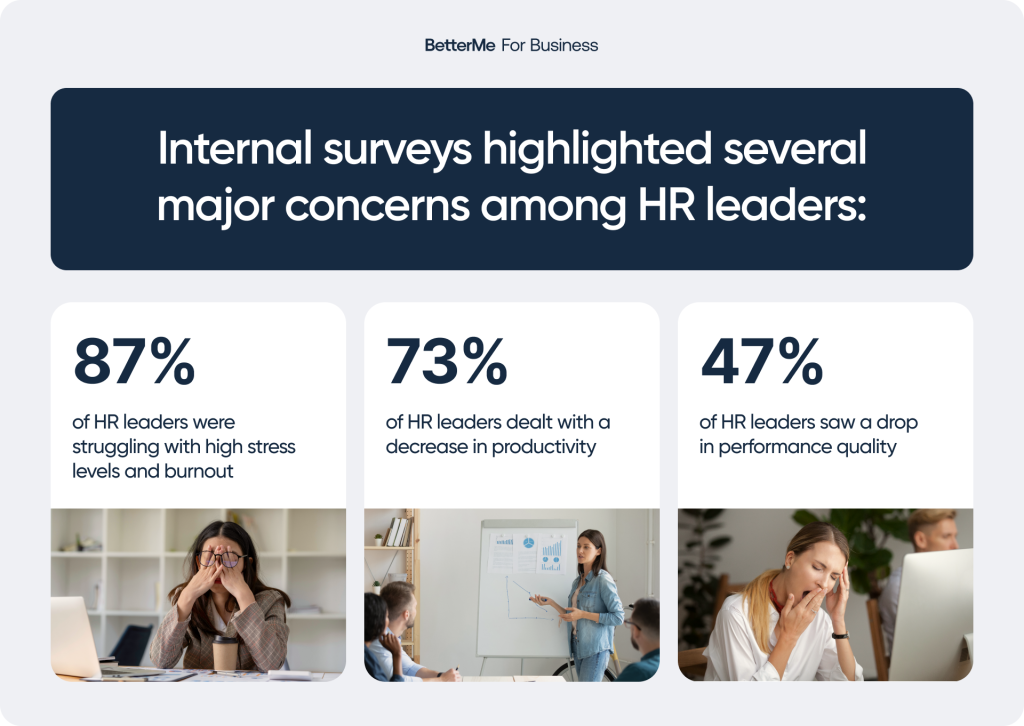 BetterMe For Business

Internal surveys highlighted several major concerns among HR leaders:

87%

of HR leaders were struggling with high stress levels and burnout

73%

of HR leaders dealt with a decrease in productivity

47%

of HR leaders saw a drop in performance quality