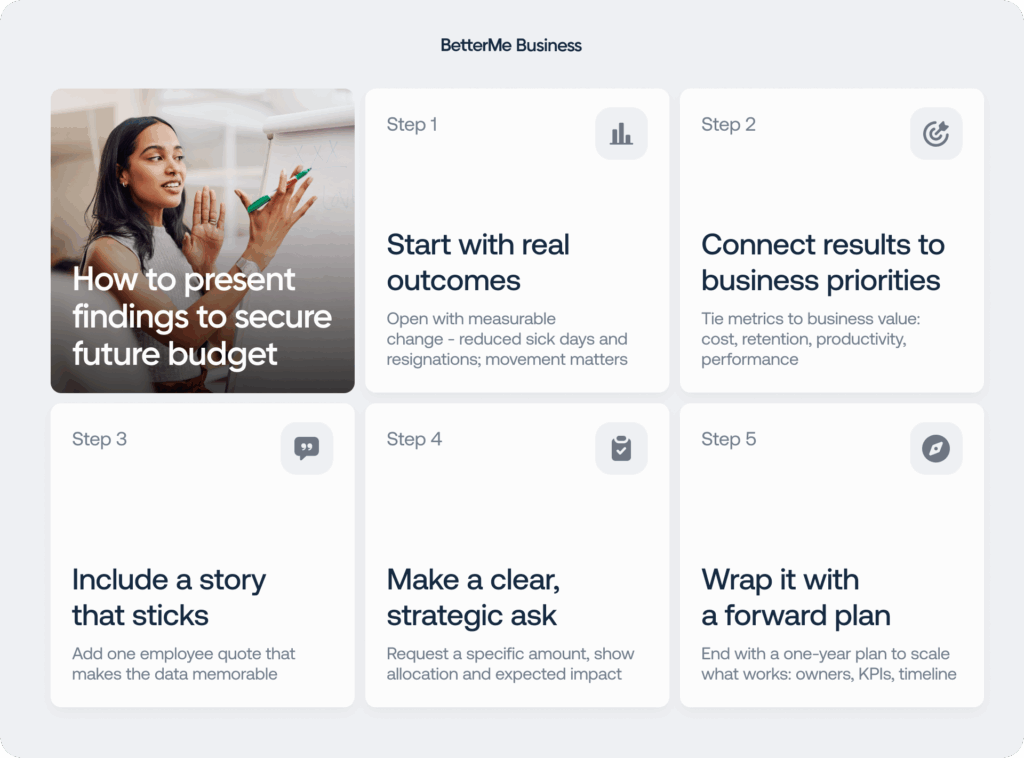 BetterMe Business

How to present findings to secure future budget

Step 1

Start with real outcomes

Open with measurable change - reduced sick days and resignations; movement matters

Step 2

Connect results to business priorities

Tie metrics to business value: cost, retention, productivity, performance

Step 3

Include a story that sticks

Add one employee quote that makes the data memorable

Step 4

Make a clear, strategic ask

Request a specific amount, show allocation and expected impact

Step 5

Wrap it with a forward plan

End with a one-year plan to scale what works: owners, KPIs, timeline